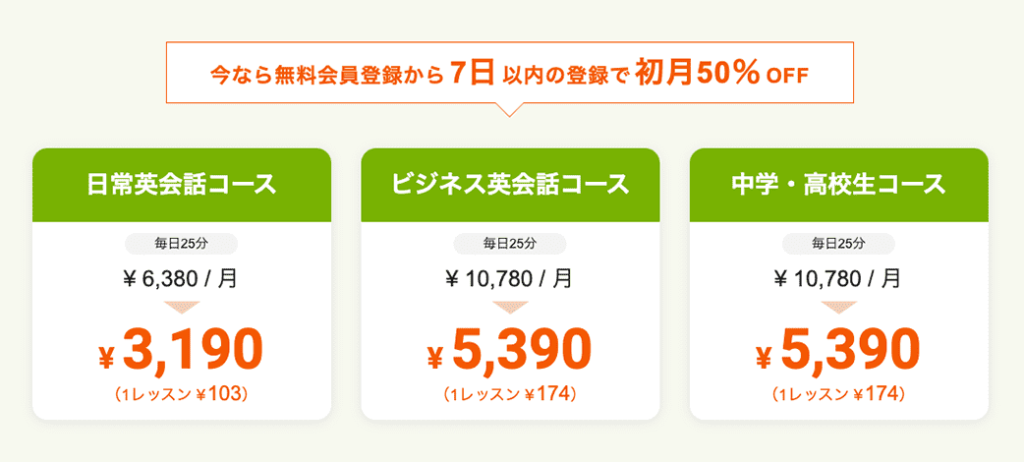 今なら無料会員登録から 7日 以内の登録で 初月50% OFF

日常英会話コース

毎日25分

¥ 6,380 / 月

¥ 3,190

（1レッスン ¥103）

ビジネス英会話コース

毎日25分

¥ 10,780 / 月

¥ 5,390

（1レッスン ¥174）

中学・高校生コース

毎日25分

¥ 10,780 / 月

¥ 5,390

（1レッスン ¥174）